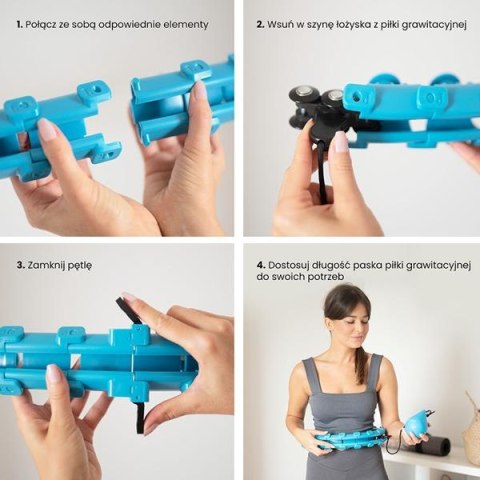 1. Połącz ze sobą odpowiednie elementy

2. Wsuń w szynę łożyska z piłki grawitacyjnej

3. Zamknij pętlę

4. Dostosuj długość paska piłki grawitacyjnej do swoich potrzeb